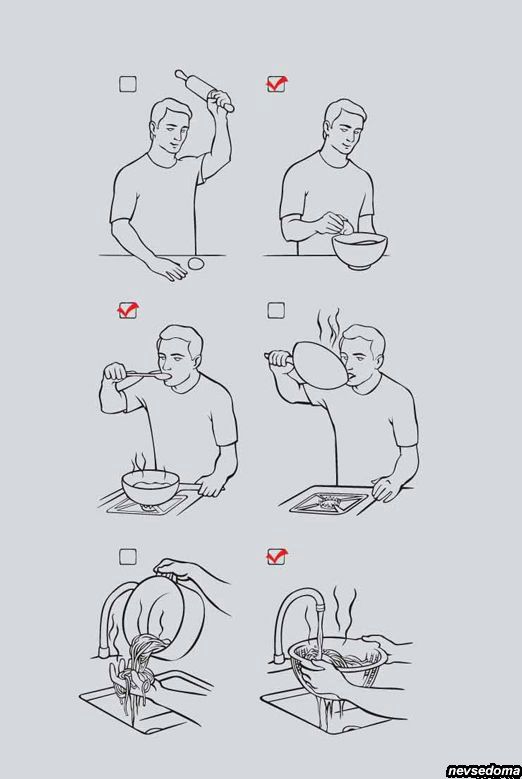 nevsedoma