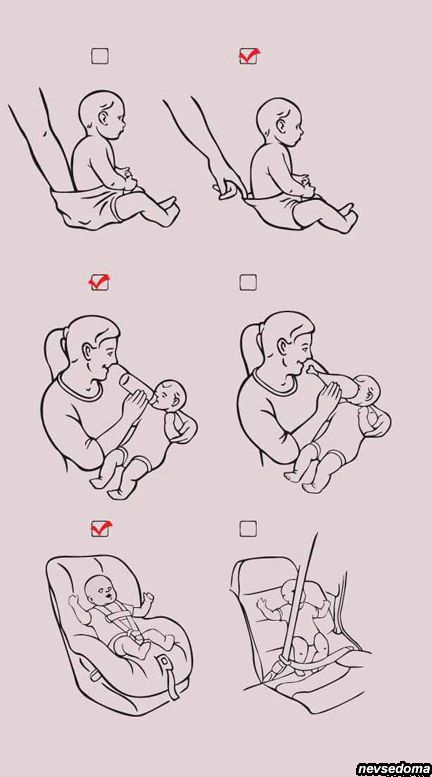 nevsedoma